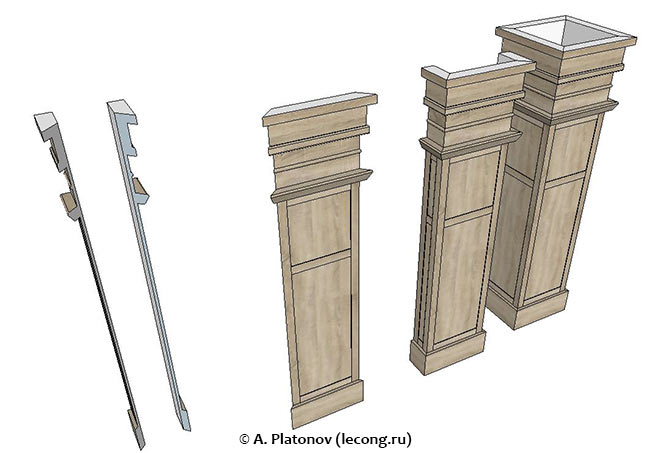 © A. Platonov (lecong.ru)